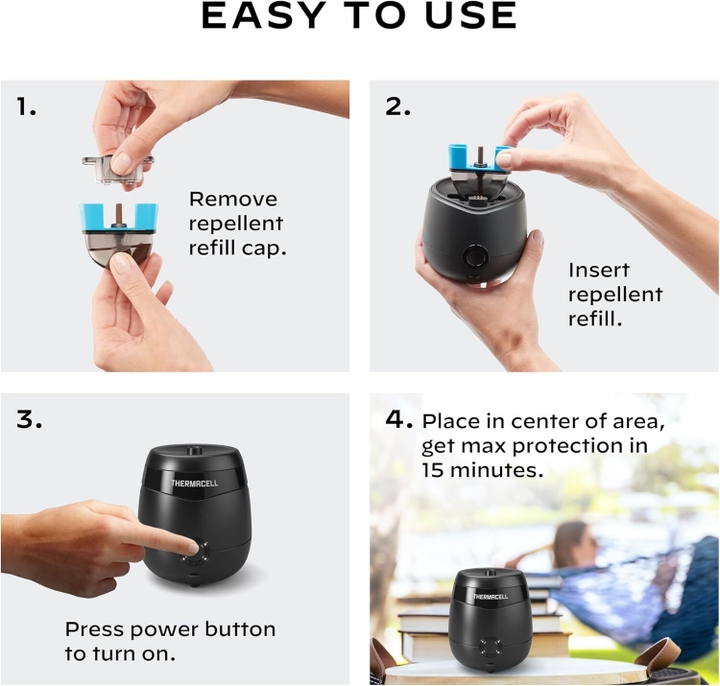 EASY TO USE

1.

Remove repellent refill cap.

2.

Insert repellent refill.

3.

THERMACELL

Press power button to turn on.

4. Place in center of area, get max protection in 15 minutes.

THERMACELL